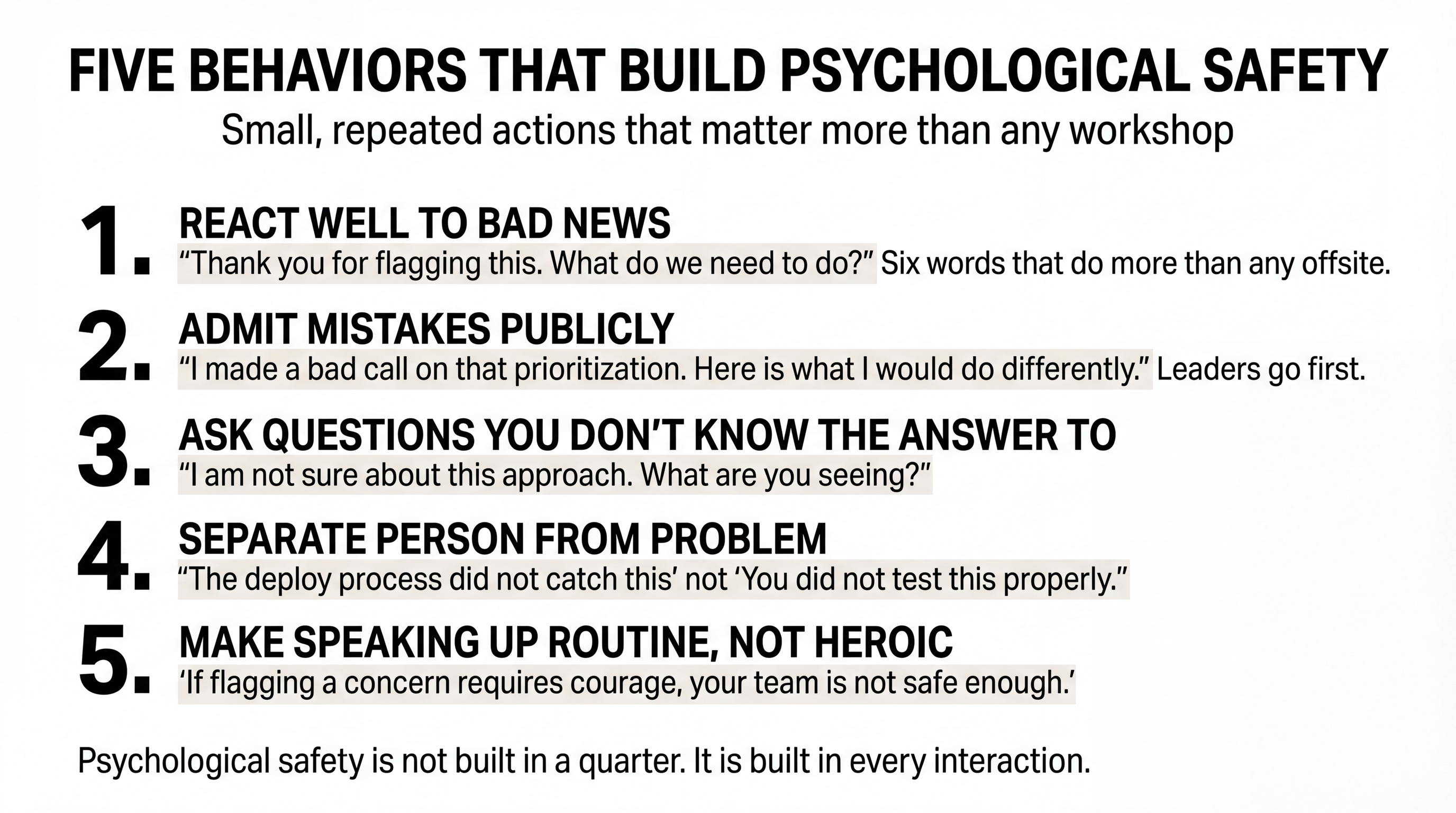 FIVE BEHAVIORS THAT BUILD PSYCHOLOGICAL SAFETY

Small, repeated actions that matter more than any workshop

1. REACT WELL TO BAD NEWS
“Thank you for flagging this. What do we need to do?” Six words that do more than any offsite.

2. ADMIT MISTAKES PUBLICLY
“I made a bad call on that prioritization. Here is what I would do differently.” Leaders go first.

3. ASK QUESTIONS YOU DON’T KNOW THE ANSWER TO
“I am not sure about this approach. What are you seeing?”

4. SEPARATE PERSON FROM PROBLEM
“The deploy process did not catch this’ not ‘You did not test this properly.”

5. MAKE SPEAKING UP ROUTINE, NOT HEROIC
‘If flagging a concern requires courage, your team is not safe enough.’

Psychological safety is not built in a quarter. It is built in every interaction.